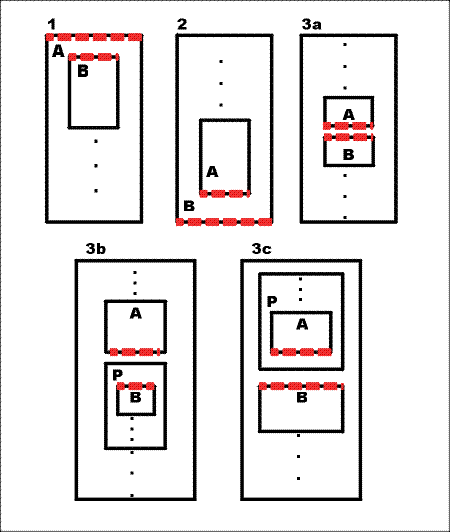 1
A
B

2
A
B

3a
A
B

3b
A
P
B

3c
P
A
B